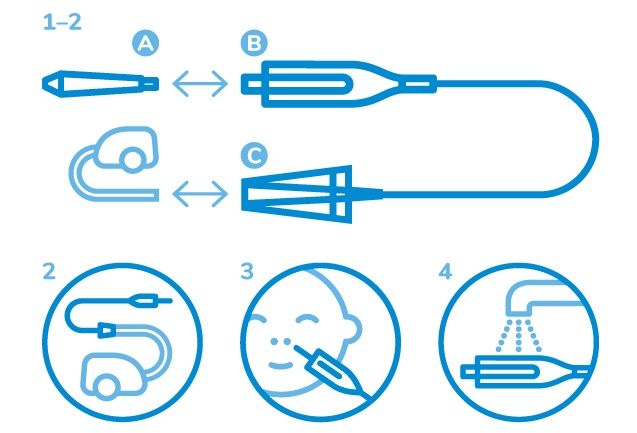 1–2
A
B
C
2
3
4